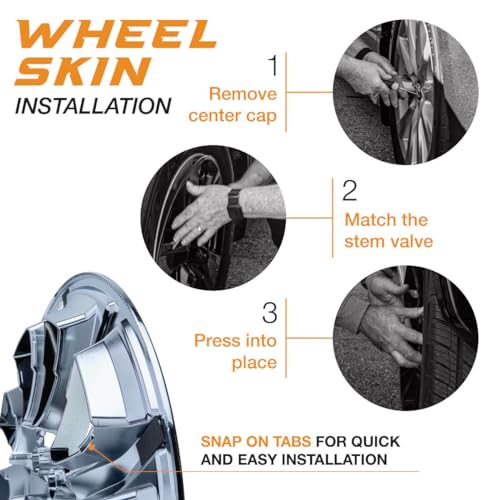 WHEEL SKIN
INSTALLATION

1
Remove center cap

2
Match the stem valve

3
Press into place

SNAP ON TABS FOR QUICK AND EASY INSTALLATION