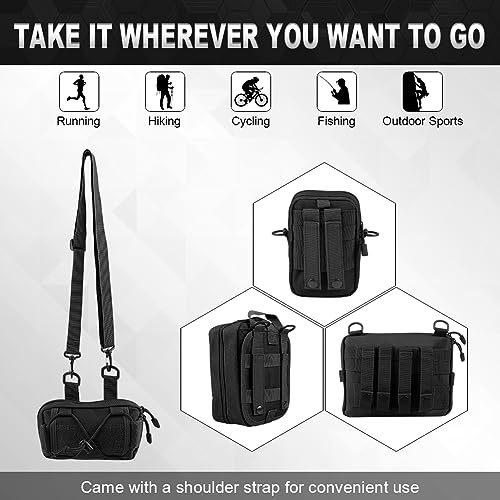 TAKE IT WHEREVER YOU WANT TO GO

Running

Hiking

Cycling

Fishing

Outdoor Sports

Came with a shoulder strap for convenient use