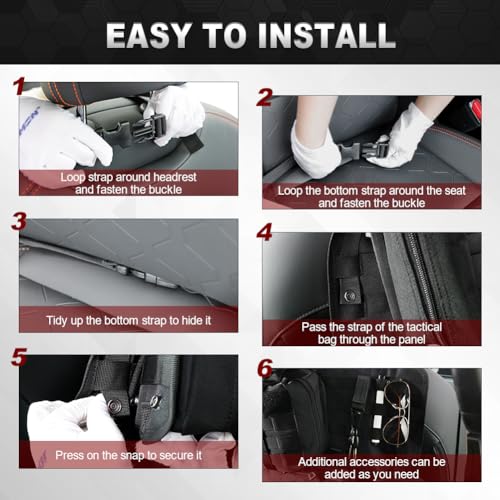 EASY TO INSTALL

1
Loop strap around headrest and fasten the buckle

2
Loop the bottom strap around the seat and fasten the buckle

3
Tidy up the bottom strap to hide it

4
Pass the strap of the tactical bag through the panel

5
Press on the snap to secure it

6
Additional accessories can be added as you need