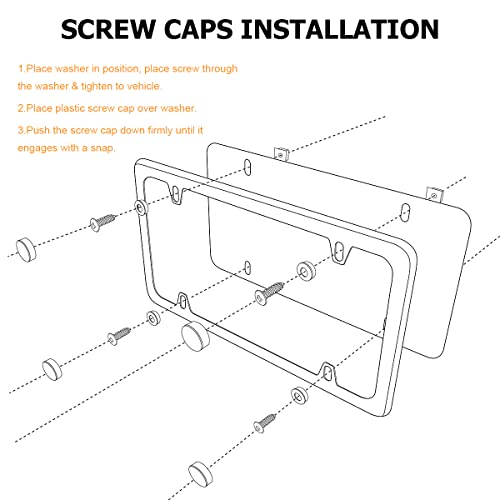 SCREW CAPS INSTALLATION

1.Place washer in position, place screw through the washer & tighten to vehicle.

2.Place plastic screw cap over washer.

3.Push the screw cap down firmly until it engages with a snap.