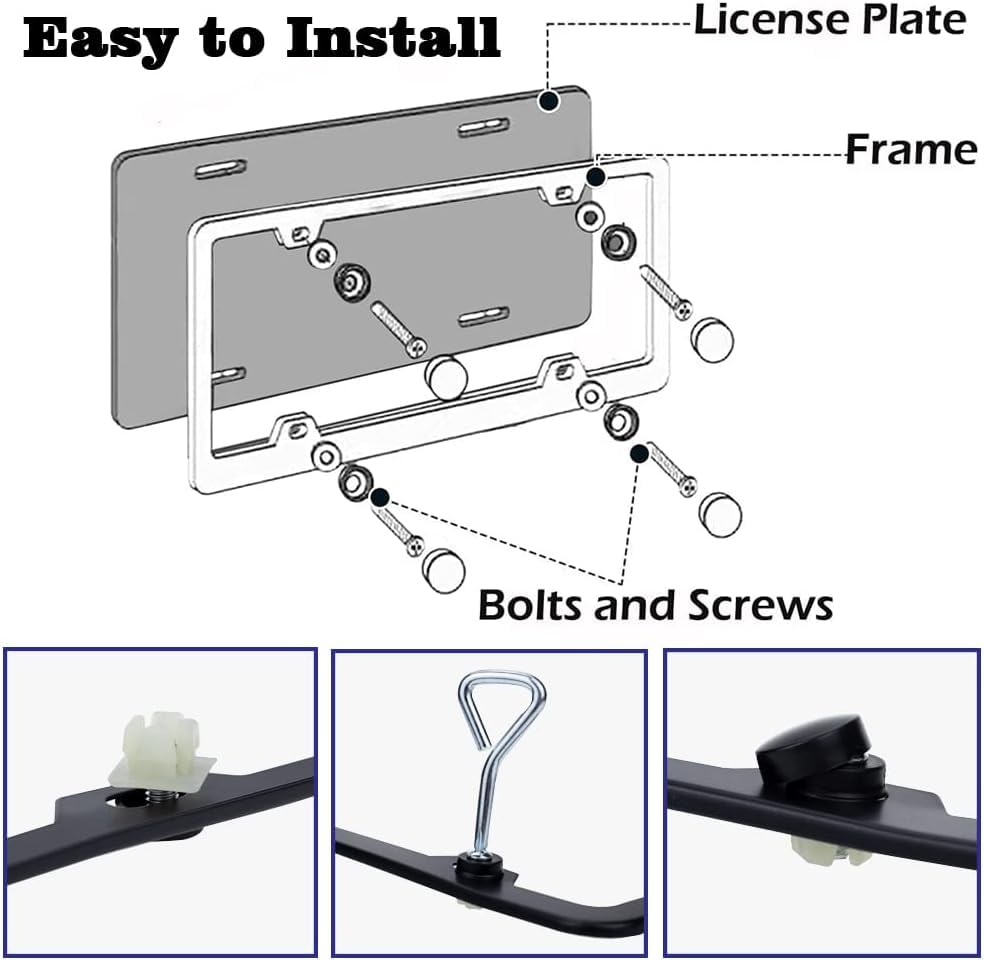 Easy to Install

License Plate

Frame

Bolts and Screws