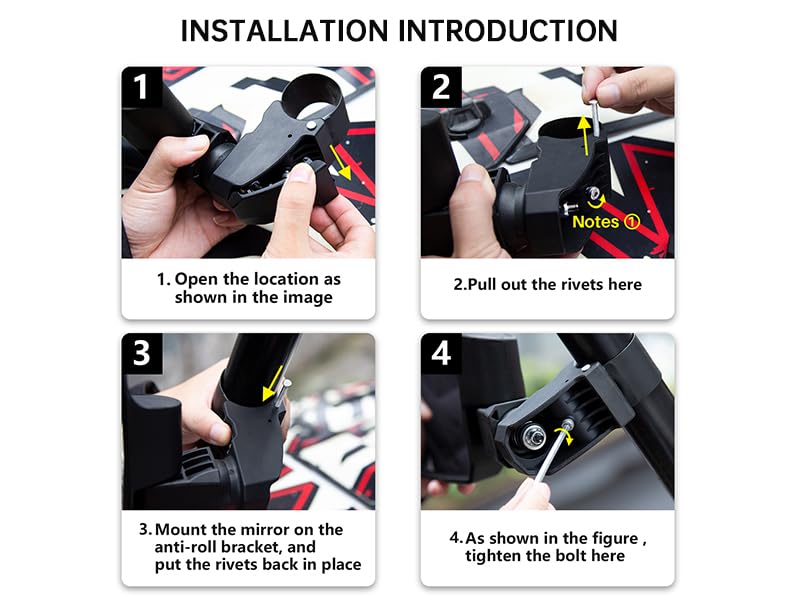 INSTALLATION INTRODUCTION

1

1. Open the location as shown in the image

2

Notes ①

2.Pull out the rivets here

3

3. Mount the mirror on the anti-roll bracket, and put the rivets back in place

4

4. As shown in the figure , tighten the bolt here