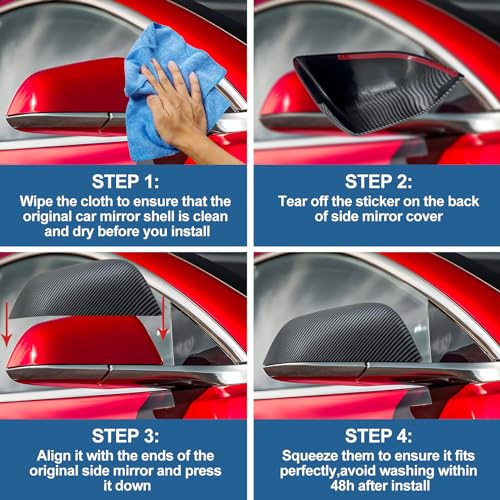 STEP 1:
Wipe the cloth to ensure that the original car mirror shell is clean and dry before you install

STEP 2:
Tear off the sticker on the back of side mirror cover

STEP 3:
Align it with the ends of the original side mirror and press it down

STEP 4:
Squeeze them to ensure it fits perfectly,avoid washing within 48h after install