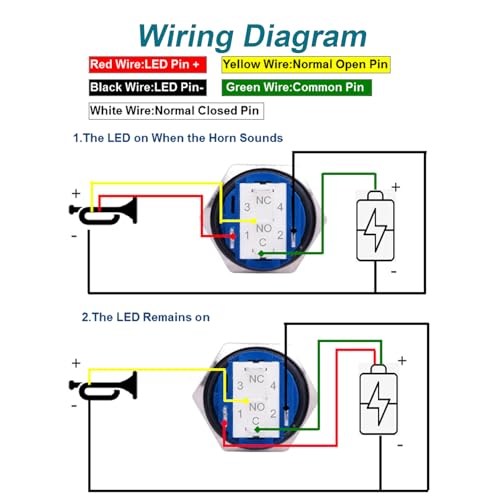 Wiring Diagram

Red Wire:LED Pin +

Yellow Wire:Normal Open Pin

Black Wire:LED Pin-

Green Wire:Common Pin

White Wire:Normal Closed Pin

1.The LED on When the Horn Sounds

+
-
NC
3
4
NO
1
2
C
+
-

2.The LED Remains on

+
-
NC
3
4
NO
1
2
C
+
-