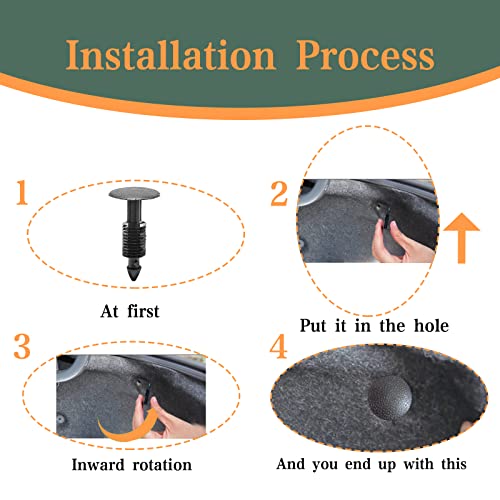 Installation Process

1

At first

2

Put it in the hole

3

Inward rotation

4

And you end up with this