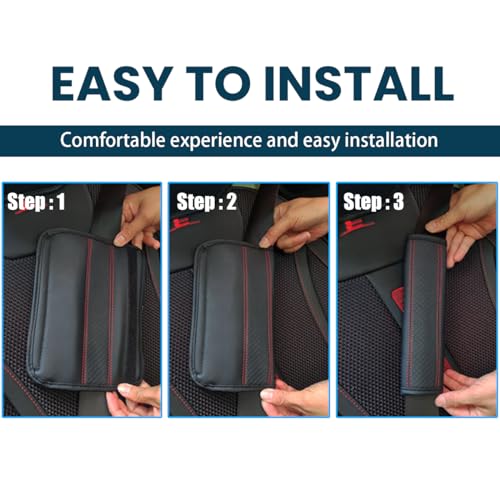 EASY TO INSTALL

Comfortable experience and easy installation

Step : 1

Step : 2

Step : 3