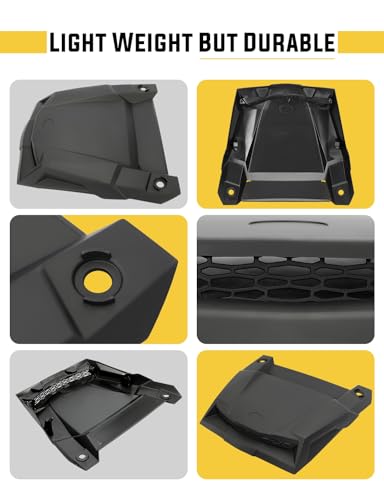 LIGHT WEIGHT BUT DURABLE