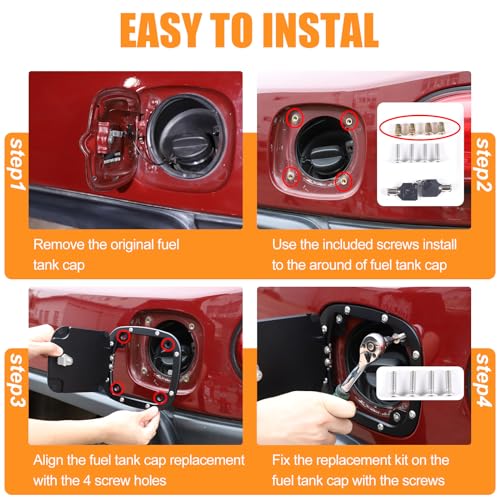 EASY TO INSTAL

step1

Remove the original fuel tank cap

step2

Use the included screws install to the around of fuel tank cap

step3

Align the fuel tank cap replacement with the 4 screw holes

step4

Fix the replacement kit on the fuel tank cap with the screws