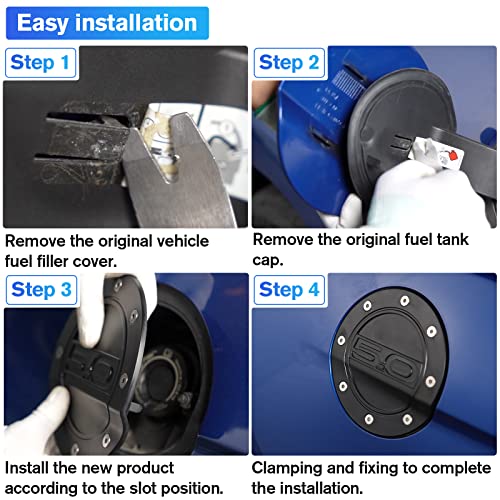 Easy installation

Step 1

Remove the original vehicle fuel filler cover.

Step 2

Remove the original fuel tank cap.

Step 3

5.0

Install the new product according to the slot position.

Step 4

5.0

Clamping and fixing to complete the installation.