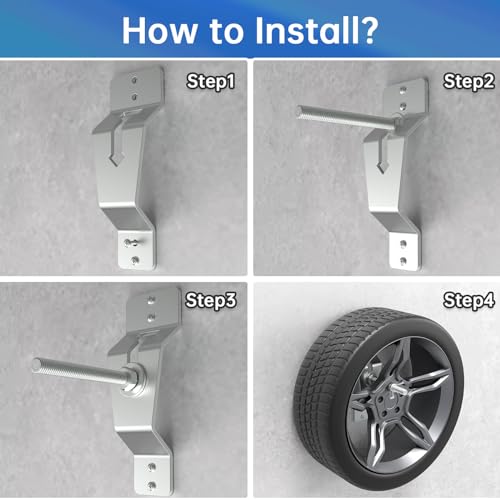 How to Install?

Step1

Step2

Step3

Step4