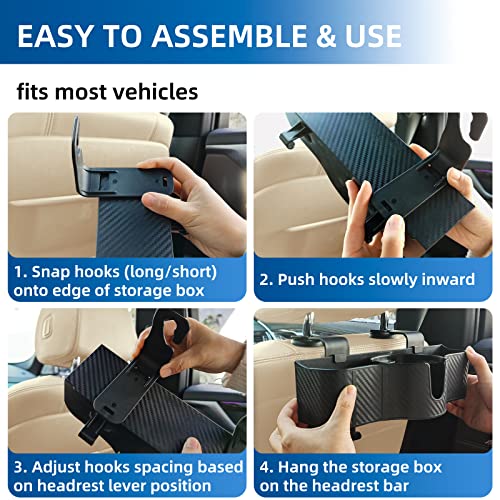 EASY TO ASSEMBLE & USE

fits most vehicles

1. Snap hooks (long/short) onto edge of storage box

2. Push hooks slowly inward

3. Adjust hooks spacing based on headrest lever position

4. Hang the storage box on the headrest bar