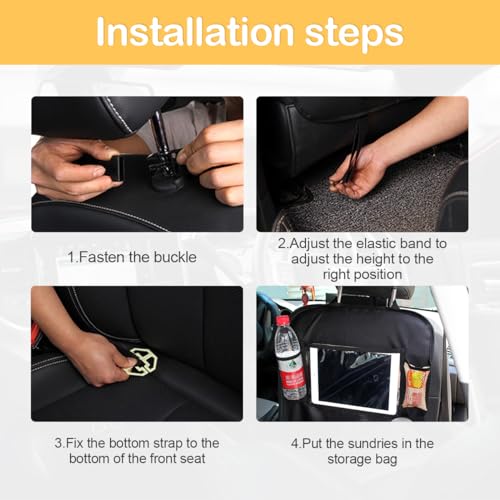 Installation steps

1.Fasten the buckle

2.Adjust the elastic band to adjust the height to the right position

3.Fix the bottom strap to the bottom of the front seat

4.Put the sundries in the storage bag