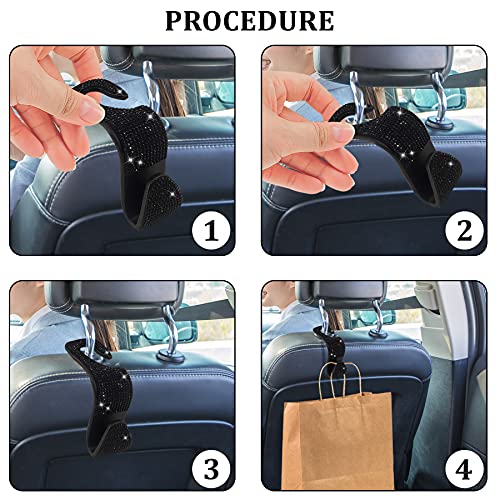 PROCEDURE

1

2

3

4