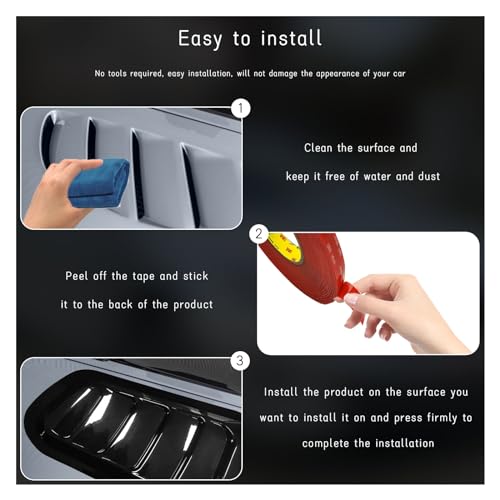 Easy to install

No tools required, easy installation, will not damage the appearance of your car

1

Clean the surface and keep it free of water and dust

2

Peel off the tape and stick it to the back of the product

3

Install the product on the surface you want to install it on and press firmly to complete the installation