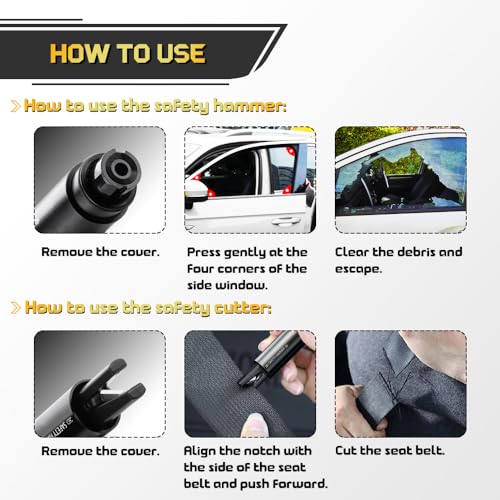 HOW TO USE

How to use the safety hammer:

Remove the cover.

Press gently at the four corners of the side window.

Clear the debris and escape.

How to use the safety cutter:

Remove the cover.

Align the notch with the side of the seat belt and push forward.

Cut the seat belt.