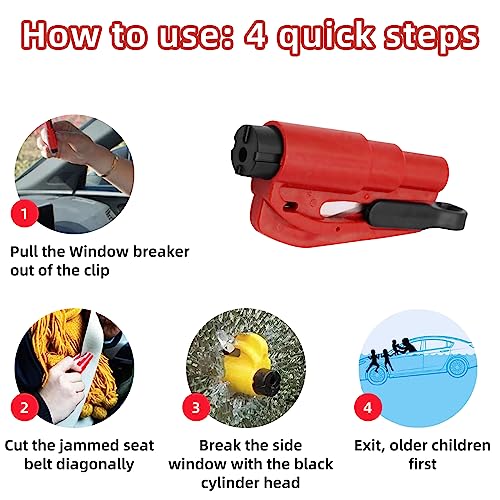 How to use: 4 quick steps

1

Pull the Window breaker out of the clip

2

Cut the jammed seat belt diagonally

3

Break the side window with the black cylinder head

4

Exit, older children first