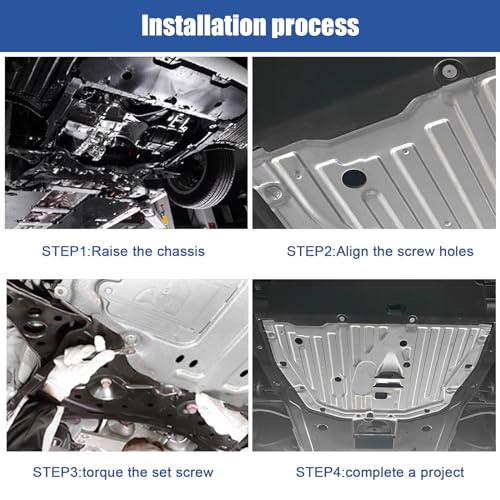 Installation process

STEP1:Raise the chassis

STEP2:Align the screw holes

STEP3:torque the set screw

STEP4:complete a project