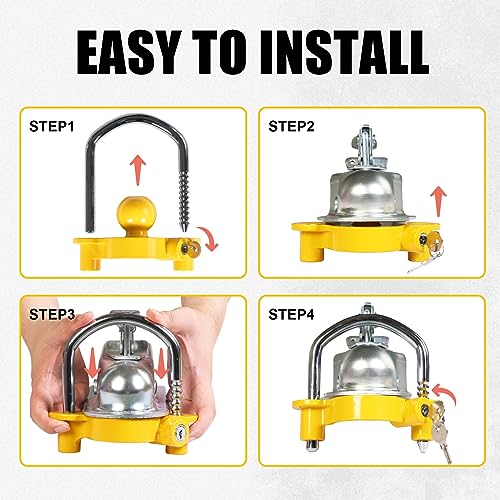 EASY TO INSTALL

STEP1

STEP2

STEP3

STEP4