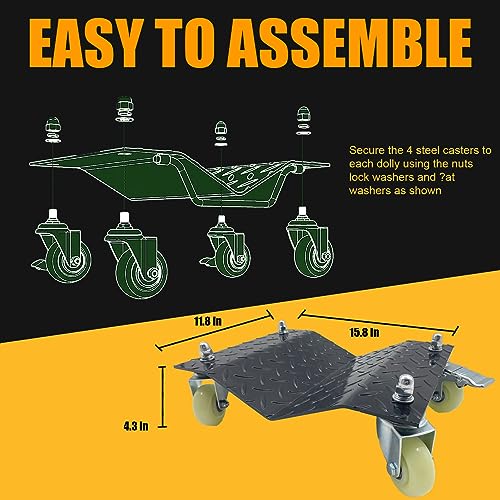 EASY TO ASSEMBLE

Secure the 4 steel casters to each dolly using the nuts lock washers and ?at washers as shown

11.8 In

15.8 In

4.3 In