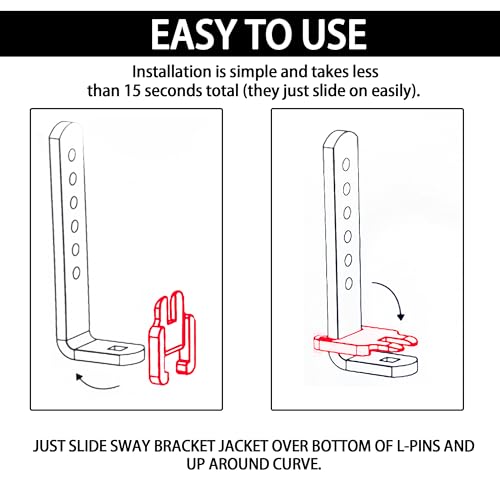 EASY TO USE

Installation is simple and takes less than 15 seconds total (they just slide on easily).

JUST SLIDE SWAY BRACKET JACKET OVER BOTTOM OF L-PINS AND UP AROUND CURVE.