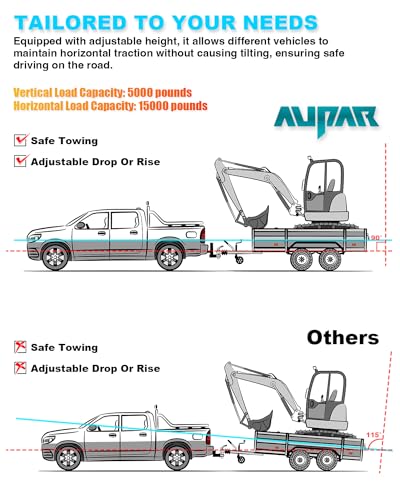 TAILORED TO YOUR NEEDS

Equipped with adjustable height, it allows different vehicles to maintain horizontal traction without causing tilting, ensuring safe driving on the road.

Vertical Load Capacity: 5000 pounds
Horizontal Load Capacity: 15000 pounds

AUPAR

Safe Towing

Adjustable Drop Or Rise

90°

Others

Safe Towing

Adjustable Drop Or Rise

115°