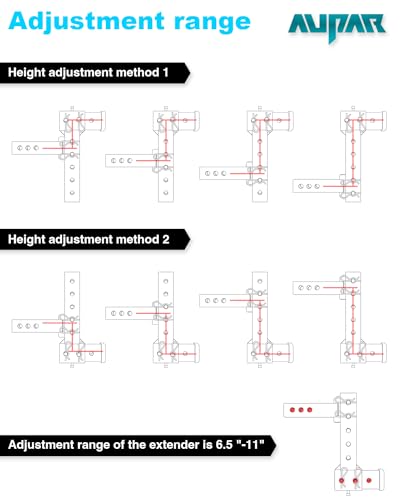 Adjustment range

AUPAR

Height adjustment method 1

Height adjustment method 2

Adjustment range of the extender is 6.5 "-11"