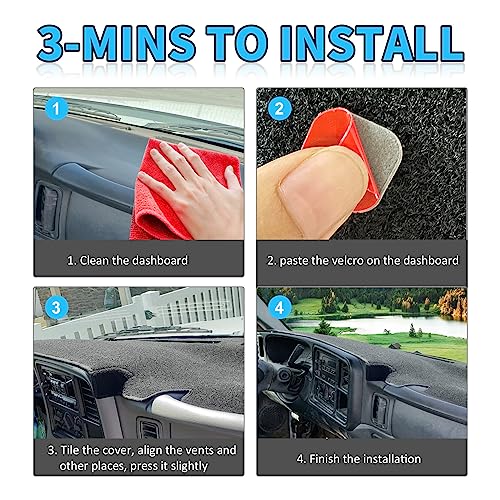 3-MINS TO INSTALL

1

1. Clean the dashboard

2

2. paste the velcro on the dashboard

3

3. Tile the cover, align the vents and other places, press it slightly

4

4. Finish the installation