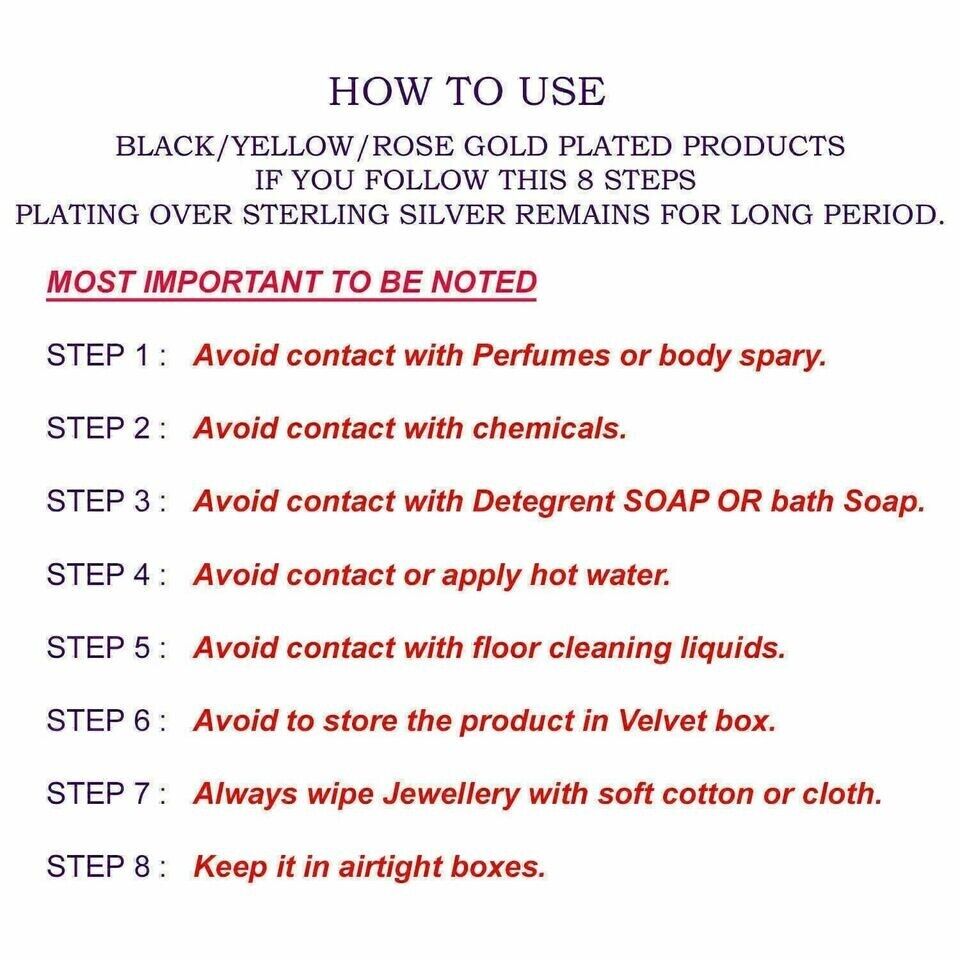 HOW TO USE

BLACK/YELLOW/ROSE GOLD PLATED PRODUCTS
IF YOU FOLLOW THIS 8 STEPS
PLATING OVER STERLING SILVER REMAINS FOR LONG PERIOD.

MOST IMPORTANT TO BE NOTED

STEP 1 : Avoid contact with Perfumes or body spary.

STEP 2 : Avoid contact with chemicals.

STEP 3 : Avoid contact with Detegrent SOAP OR bath Soap.

STEP 4 : Avoid contact or apply hot water.

STEP 5 : Avoid contact with floor cleaning liquids.

STEP 6 : Avoid to store the product in Velvet box.

STEP 7 : Always wipe Jewellery with soft cotton or cloth.

STEP 8 : Keep it in airtight boxes.