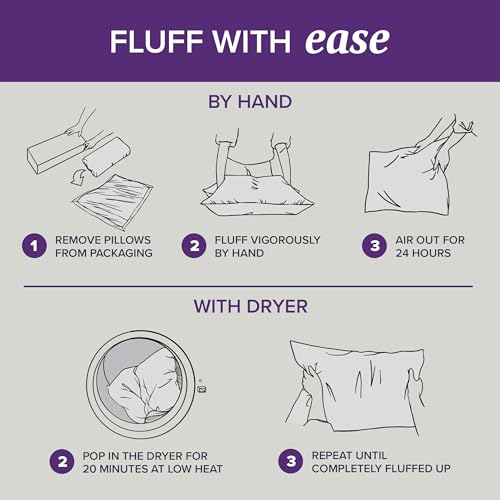 FLUFF WITH ease

BY HAND

1 REMOVE PILLOWS FROM PACKAGING

2 FLUFF VIGOROUSLY BY HAND

3 AIR OUT FOR 24 HOURS

WITH DRYER

2 POP IN THE DRYER FOR 20 MINUTES AT LOW HEAT

3 REPEAT UNTIL COMPLETELY FLUFFED UP