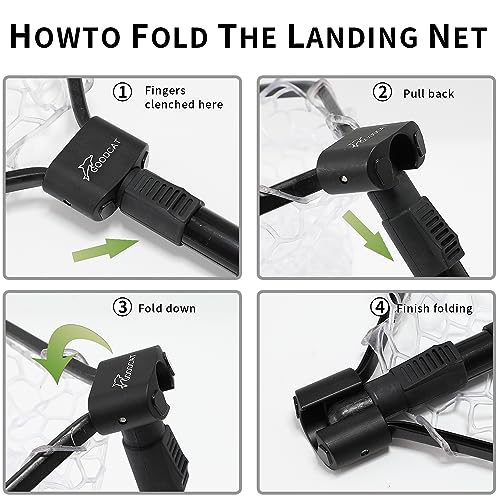 HOWTO FOLD THE LANDING NET

① Fingers clenched here

GOODCAT

② Pull back

GOODCAT

③ Fold down

GOODCAT

④ Finish folding