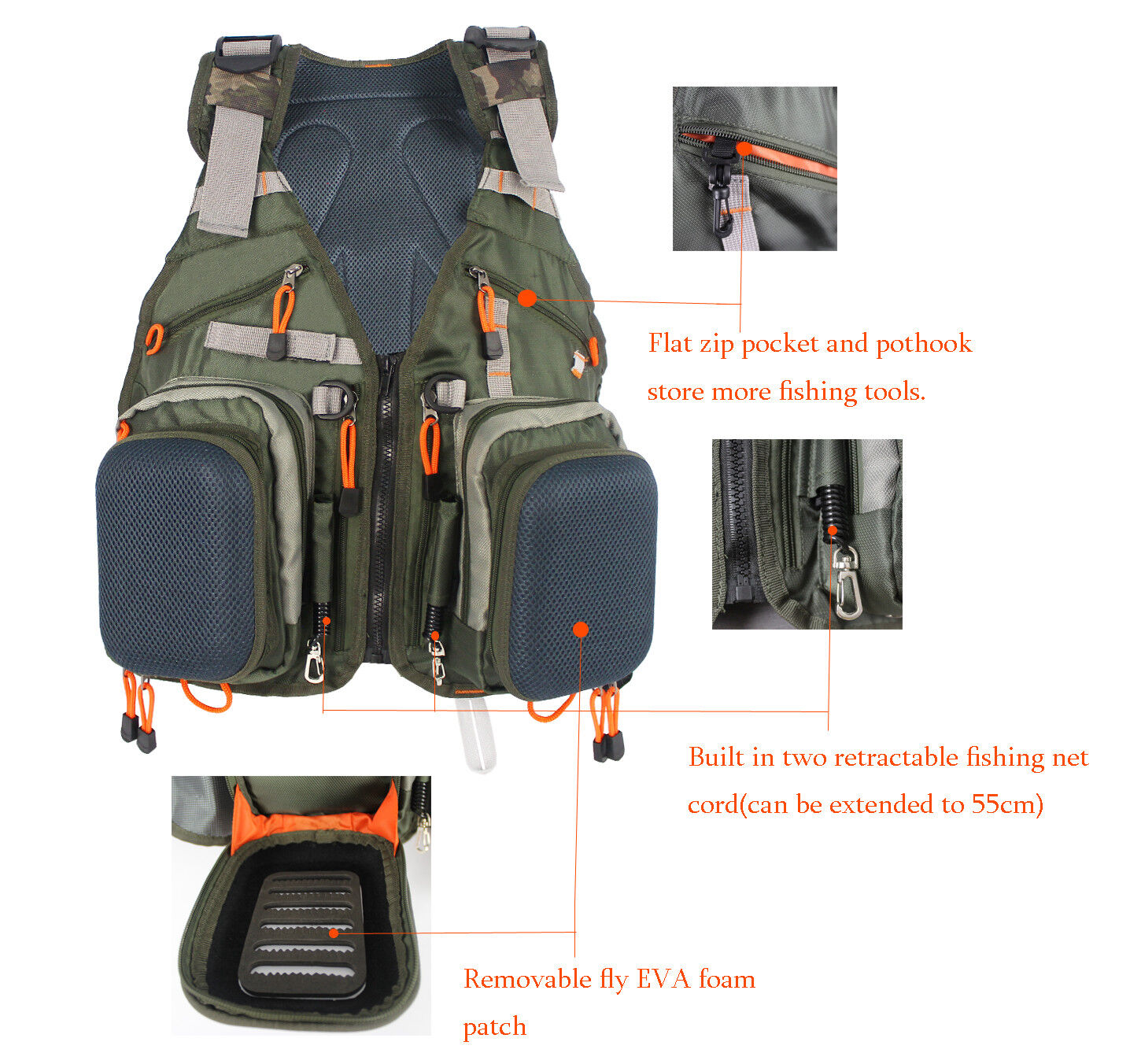 Flat zip pocket and pothook store more fishing tools.

Built in two retractable fishing net cord(can be extended to 55cm)

Removable fly EVA foam patch