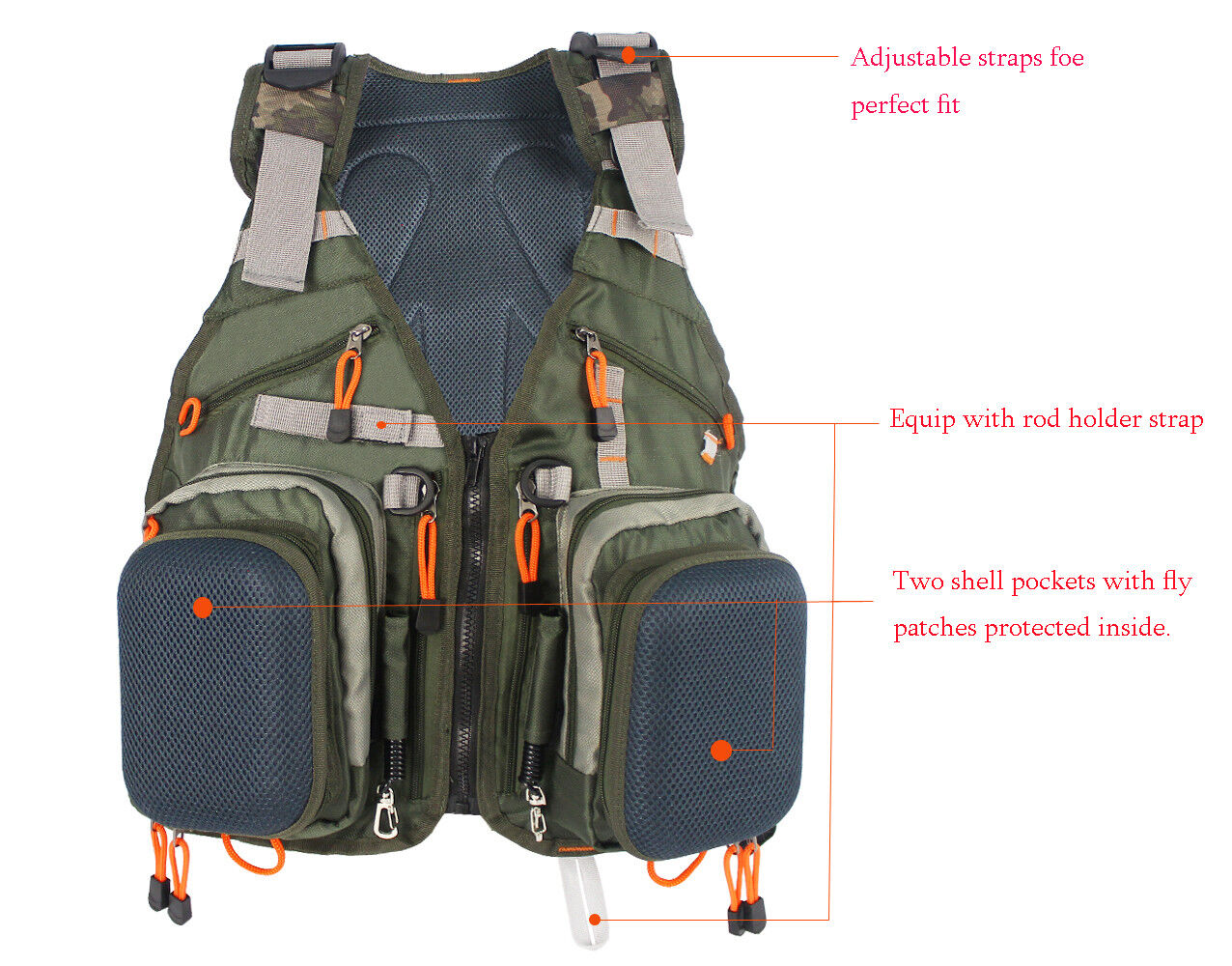 Adjustable straps foe perfect fit

Equip with rod holder strap

Two shell pockets with fly patches protected inside.