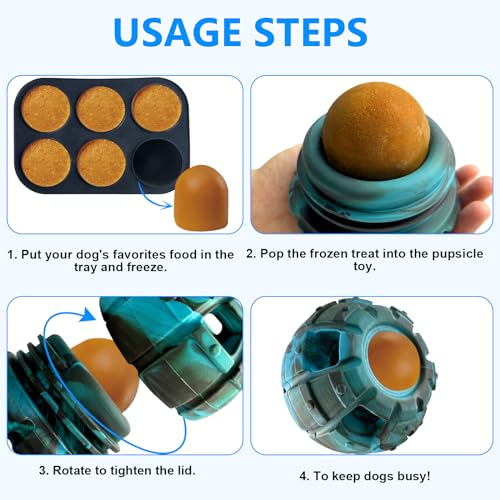 USAGE STEPS

1. Put your dog's favorites food in the tray and freeze.

2. Pop the frozen treat into the pupsicle toy.

3. Rotate to tighten the lid.

4. To keep dogs busy!