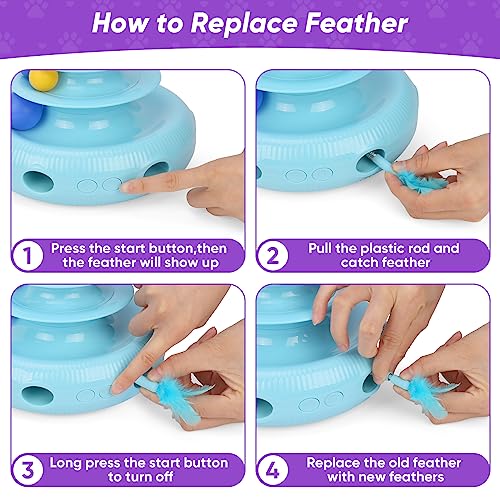 How to Replace Feather

1 Press the start button,then the feather will show up

2 Pull the plastic rod and catch feather

3 Long press the start button to turn off

4 Replace the old feather with new feathers