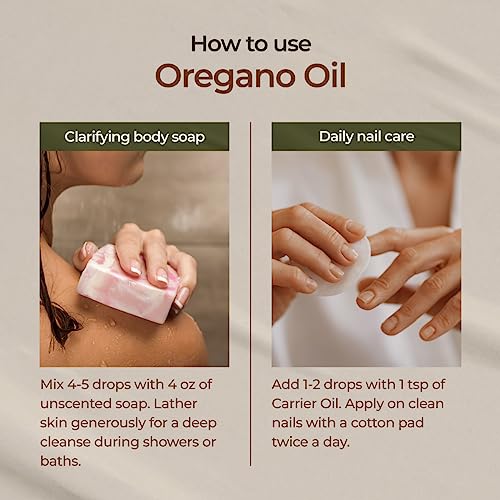 How to use
Oregano Oil

Clarifying body soap

Mix 4-5 drops with 4 oz of unscented soap. Lather skin generously for a deep cleanse during showers or baths.

Daily nail care

Add 1-2 drops with 1 tsp of Carrier Oil. Apply on clean nails with a cotton pad twice a day.