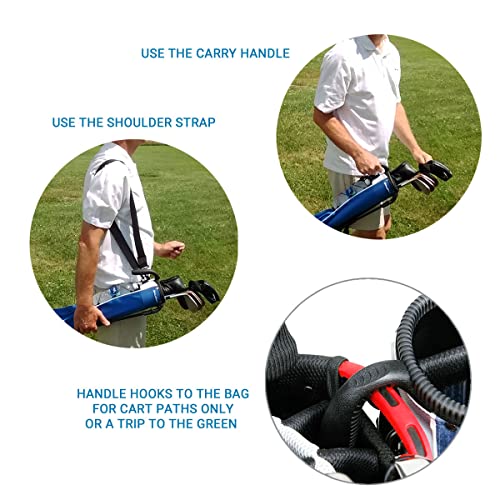 USE THE CARRY HANDLE

USE THE SHOULDER STRAP

HANDLE HOOKS TO THE BAG FOR CART PATHS ONLY OR A TRIP TO THE GREEN