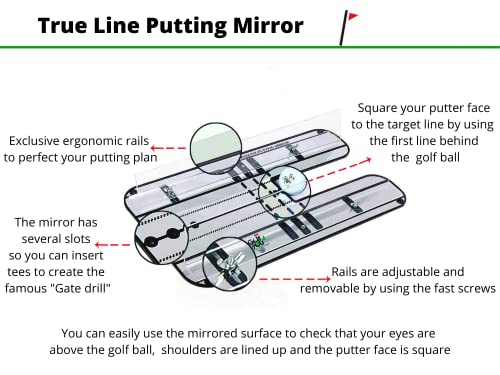 True Line Putting Mirror

Exclusive ergonomic rails to perfect your putting plan

Square your putter face to the target line by using the first line behind the golf ball

The mirror has several slots so you can insert tees to create the famous "Gate drill"

Rails are adjustable and removable by using the fast screws

You can easily use the mirrored surface to check that your eyes are above the golf ball, shoulders are lined up and the putter face is square