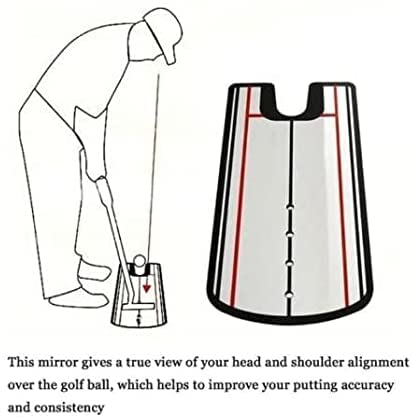 This mirror gives a true view of your head and shoulder alignment over the golf ball, which helps to improve your putting accuracy and consistency