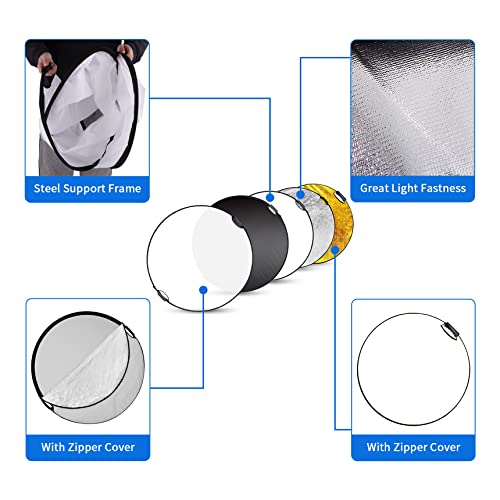 Steel Support Frame

Great Light Fastness

With Zipper Cover

With Zipper Cover