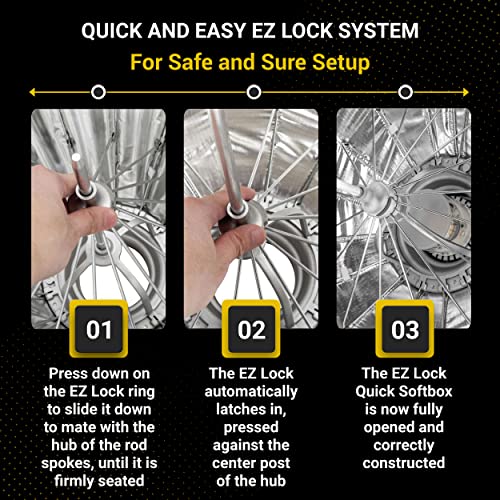 QUICK AND EASY EZ LOCK SYSTEM
For Safe and Sure Setup

01

Press down on the EZ Lock ring to slide it down to mate with the hub of the rod spokes, until it is firmly seated

02

The EZ Lock automatically latches in, pressed against the center post of the hub

03

The EZ Lock Quick Softbox is now fully opened and correctly constructed