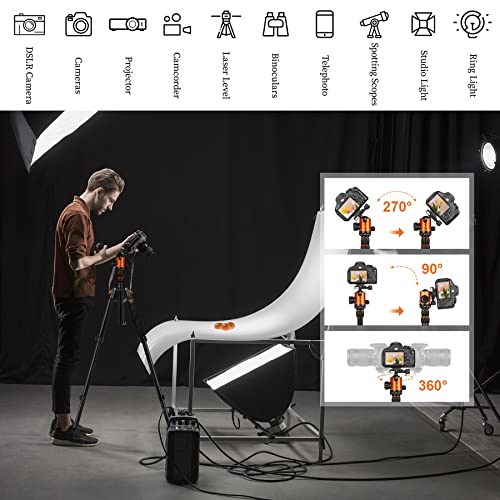 DSLR Camera

Cameras

Projector

Camcorder

Laser Level

Binoculars

Telephoto

Spotting Scopes

Studio Light

Ring Light

270°

90°

360°