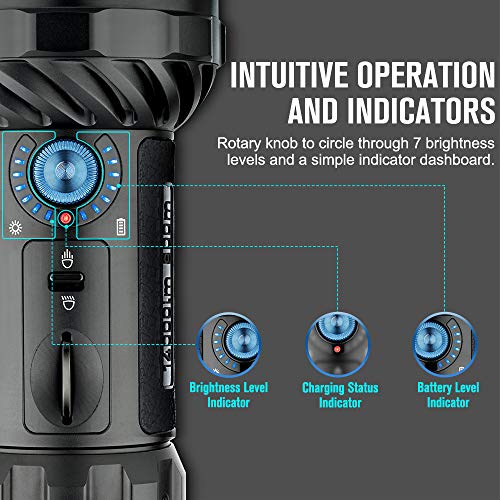 INTUITIVE OPERATION AND INDICATORS

Rotary knob to circle through 7 brightness levels and a simple indicator dashboard.

Brightness Level Indicator

Charging Status Indicator

Battery Level Indicator