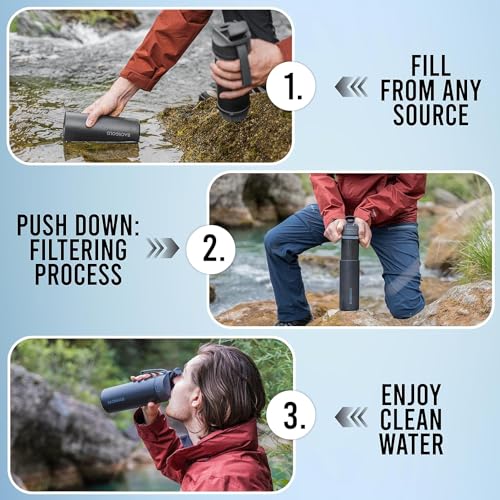 1.

FILL FROM ANY SOURCE

PUSH DOWN: FILTERING PROCESS

2.

3.

ENJOY CLEAN WATER