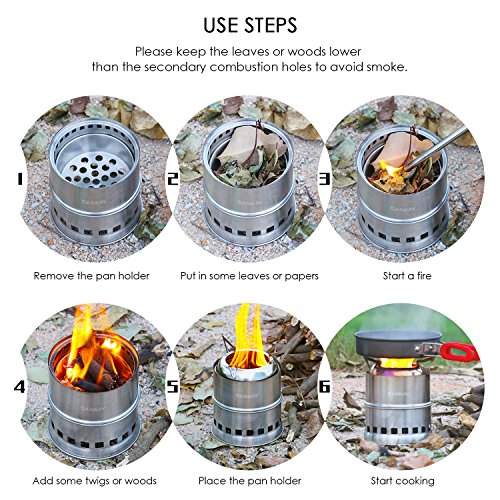 USE STEPS

Please keep the leaves or woods lower than the secondary combustion holes to avoid smoke.

1
CANWAY
Remove the pan holder

2
CANWAY
Put in some leaves or papers

3
CANWAY
Start a fire

4
CANWAY
Add some twigs or woods

5
CANWAY
Place the pan holder

6
CANWAY
Start cooking