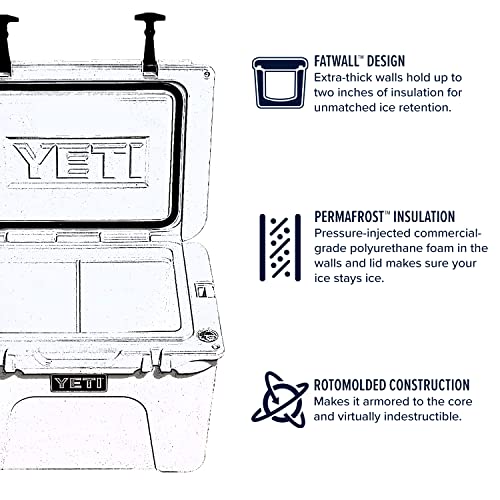 YETI

YETI

FATWALL™ DESIGN
Extra-thick walls hold up to two inches of insulation for unmatched ice retention.

PERMAFROST™ INSULATION
Pressure-injected commercial-grade polyurethane foam in the walls and lid makes sure your ice stays ice.

ROTOMOLDED CONSTRUCTION
Makes it armored to the core and virtually indestructible.