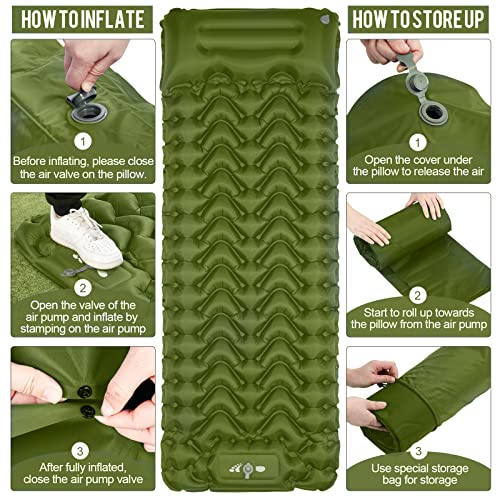 HOW TO INFLATE

1
Before inflating, please close the air valve on the pillow.

2
Open the valve of the air pump and inflate by stamping on the air pump

3
After fully inflated, close the air pump valve

HOW TO STORE UP

1
Open the cover under the pillow to release the air

2
Start to roll up towards the pillow from the air pump

3
Use special storage bag for storage