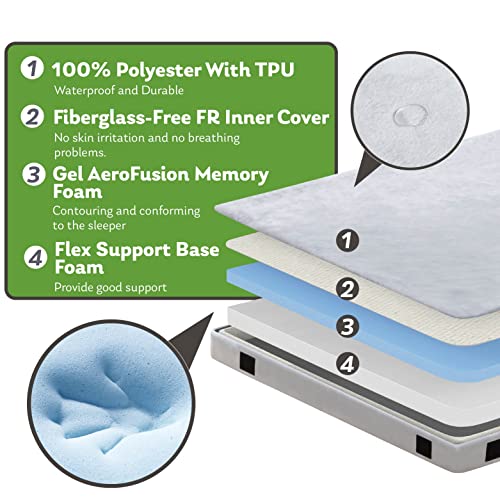 1 100% Polyester With TPU
Waterproof and Durable

2 Fiberglass-Free FR Inner Cover
No skin irritation and no breathing problems.

3 Gel AeroFusion Memory Foam
Contouring and conforming to the sleeper

4 Flex Support Base Foam
Provide good support

1
2
3
4