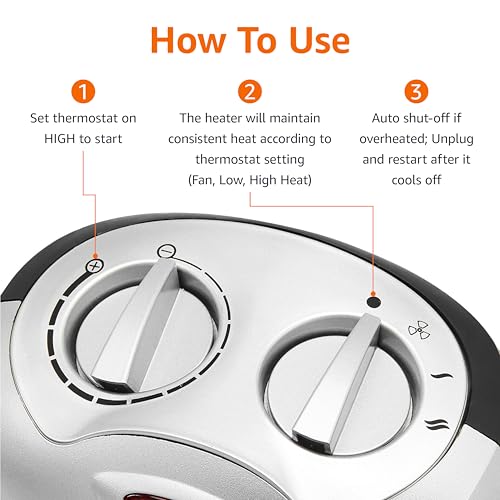 How To Use

1
Set thermostat on HIGH to start

2
The heater will maintain consistent heat according to thermostat setting (Fan, Low, High Heat)

3
Auto shut-off if overheated; Unplug and restart after it cools off

+ −