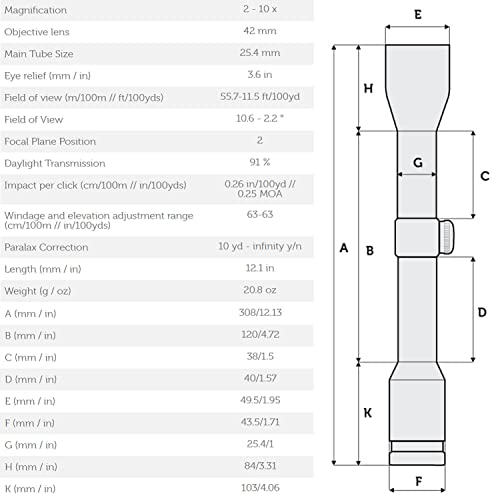 | | |
|---|---|
| Magnification | 2 - 10 x |
| Objective lens | 42 mm |
| Main Tube Size | 25.4 mm |
| Eye relief (mm / in) | 3.6 in |
| Field of view (m/100m // ft/100yds) | 55.7-11.5 ft/100yd |
| Field of View | 10.6 - 2.2 ° |
| Focal Plane Position | 2 |
| Daylight Transmission | 91 % |
| Impact per click (cm/100m // in/100yds) | 0.26 in/100yd // 0.25 MOA |
| Windage and elevation adjustment range (cm/100m // in/100yds) | 63-63 |
| Paralax Correction | 10 yd - infinity y/n |
| Length (mm / in) | 12.1 in |
| Weight (g / oz) | 20.8 oz |
| A (mm / in) | 308/12.13 |
| B (mm / in) | 120/4.72 |
| C (mm / in) | 38/1.5 |
| D (mm / in) | 40/1.57 |
| E (mm / in) | 49.5/1.95 |
| F (mm / in) | 43.5/1.71 |
| G (mm / in) | 25.4/1 |
| H (mm / in) | 84/3.31 |
| K (mm / in) | 103/4.06 |

E
H
G
C
A
B
D
K
F