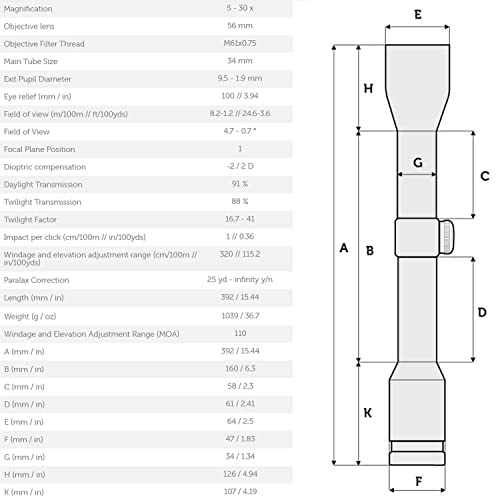 | | |
|---|---|
| Magnification | 5 - 30 x |
| Objective lens | 56 mm |
| Objective Filter Thread | M61x0.75 |
| Main Tube Size | 34 mm |
| Exit Pupil Diameter | 9.5 - 1.9 mm |
| Eye relief (mm / in) | 100 // 3.94 |
| Field of view (m/100m // ft/100yds) | 8.2-1.2 // 24.6-3.6 |
| Field of View | 4.7 - 0.7 ° |
| Focal Plane Position | 1 |
| Dioptric compensation | -2 / 2 D |
| Daylight Transmission | 91 % |
| Twilight Transmission | 88 % |
| Twilight Factor | 16.7 - 41 |
| Impact per click (cm/100m // in/100yds) | 1 // 0.36 |
| Windage and elevation adjustment range (cm/100m // in/100yds) | 320 // 115.2 |
| Paralax Correction | 25 yd - infinity y/n |
| Length (mm / in) | 392 / 15.44 |
| Weight (g / oz) | 1039 / 36.7 |
| Windage and Elevation Adjustment Range (MOA) | 110 |
| A (mm / in) | 392 / 15.44 |
| B (mm / in) | 160 / 6.3 |
| C (mm / in) | 58 / 2.3 |
| D (mm / in) | 61 / 2.41 |
| E (mm / in) | 64 / 2.5 |
| F (mm / in) | 47 / 1.83 |
| G (mm / in) | 34 / 1.34 |
| H (mm / in) | 126 / 4.94 |
| K (mm / in) | 107 / 4.19 |

E
H
G
C
A
B
D
K
F